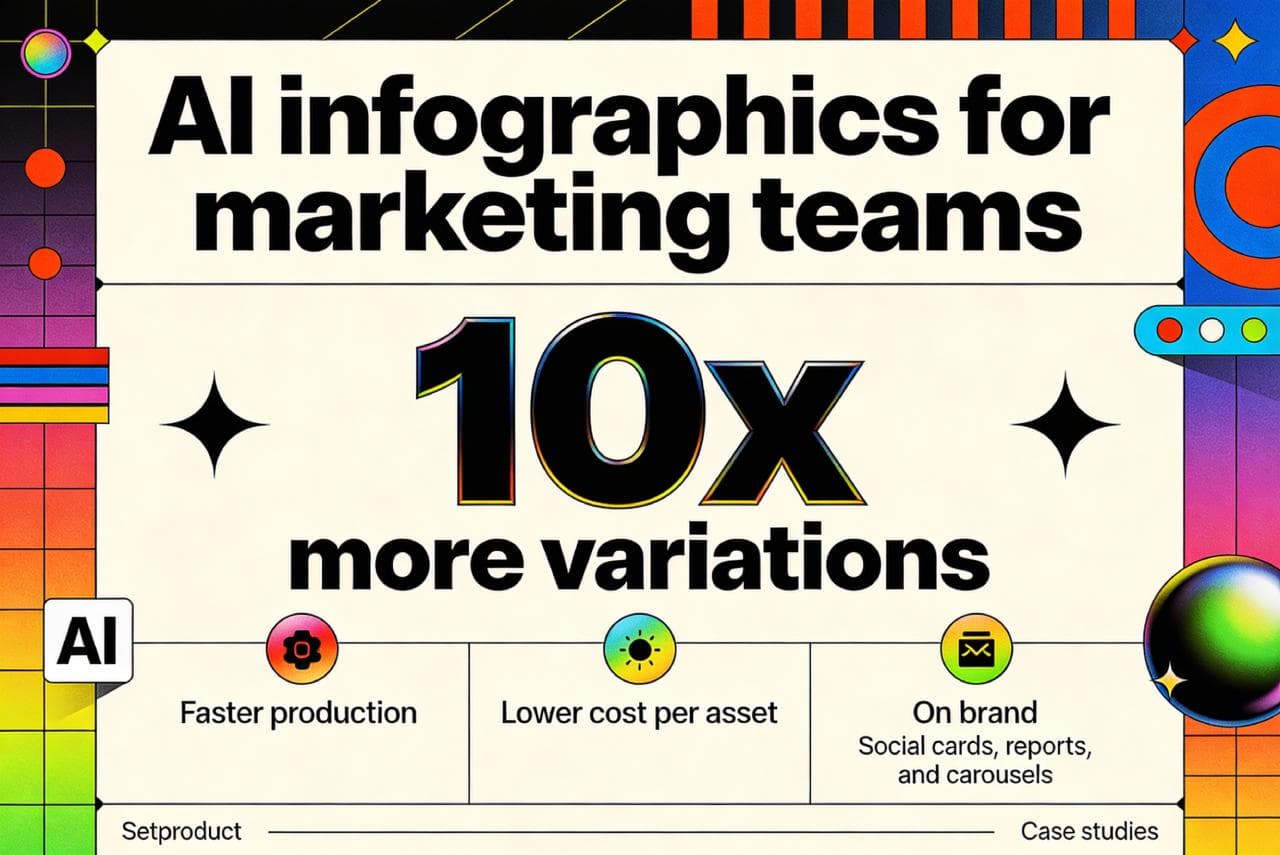 AI infographics for marketing teams

10x

more variations

AI

Faster production

Lower cost per asset

On brand
Social cards, reports, and carousels

Setproduct

Case studies