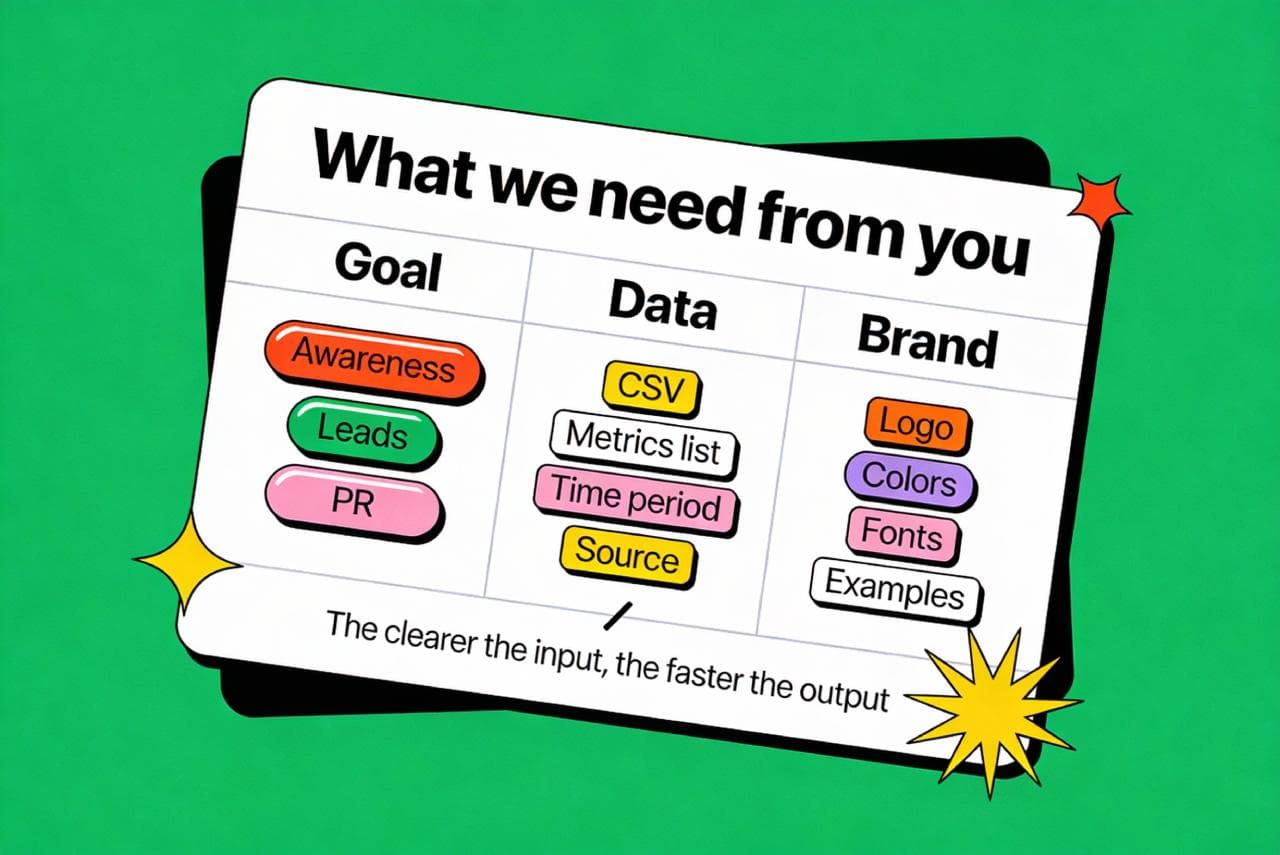 What we need from you

| Goal | Data | Brand |
|---|---|---|
| Awareness | CSV | Logo |
| Leads | Metrics list | Colors |
| PR | Time period | Fonts |
| | Source | Examples |

The clearer the input, the faster the output