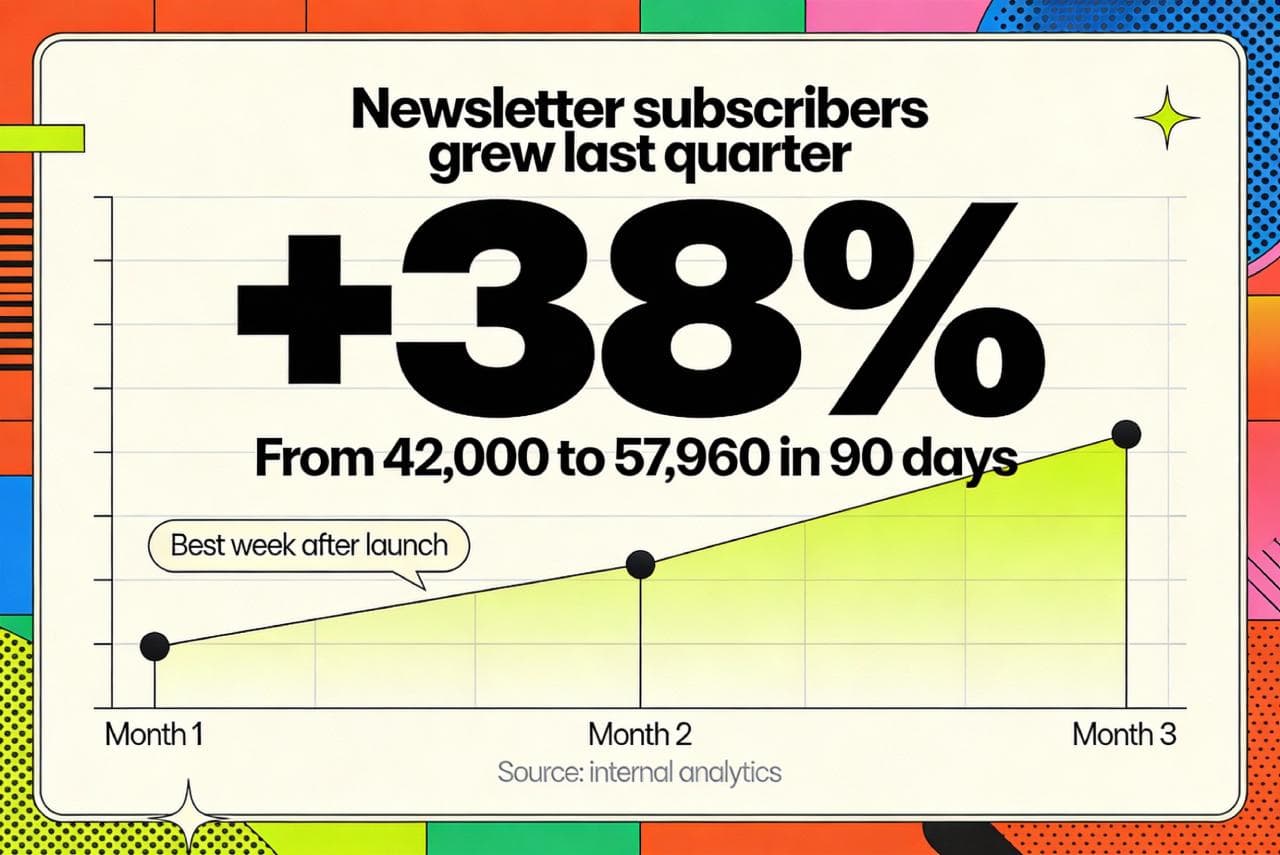 Newsletter subscribers grew last quarter

+38%

From 42,000 to 57,960 in 90 days

Best week after launch

Month 1

Month 2

Month 3

Source: internal analytics