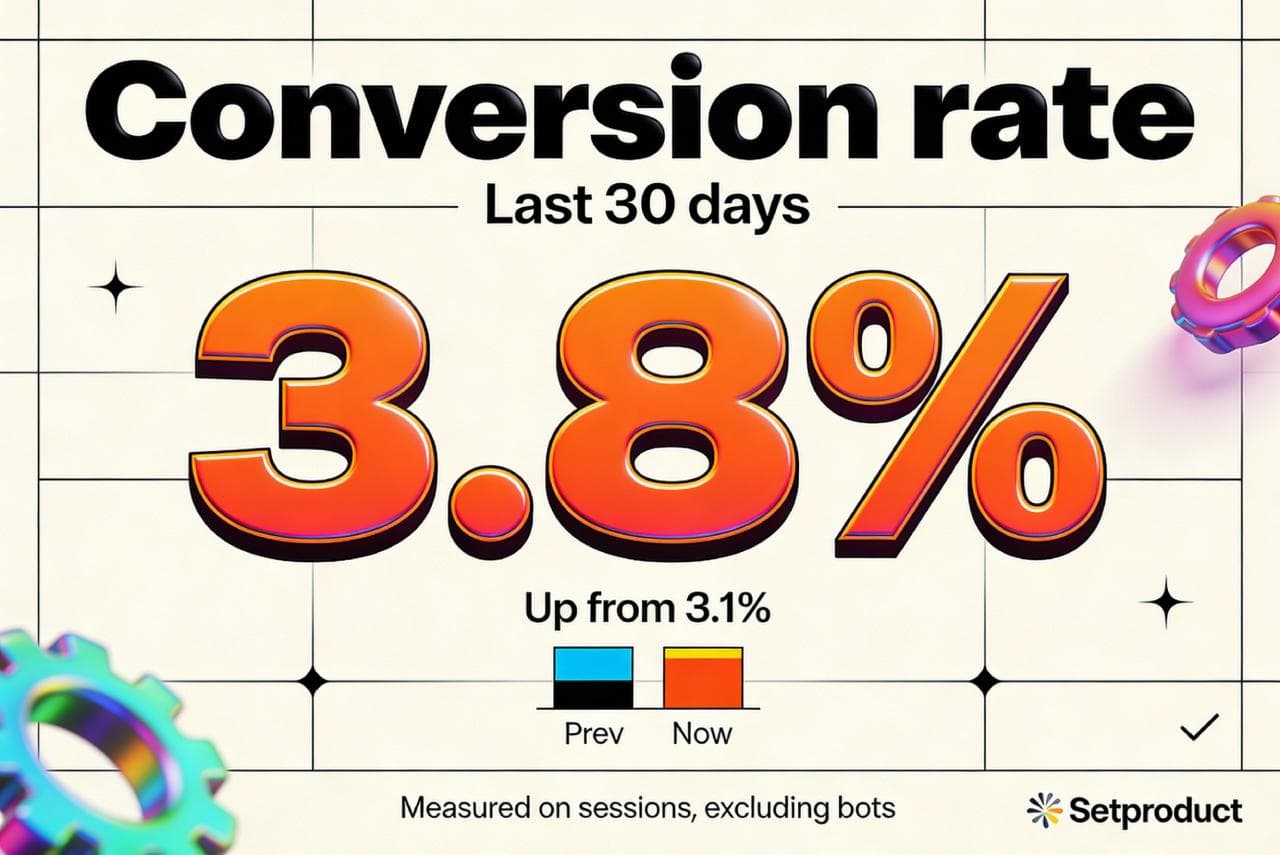 Conversion rate

Last 30 days

3.8%

Up from 3.1%

Prev Now

Measured on sessions, excluding bots

Setproduct