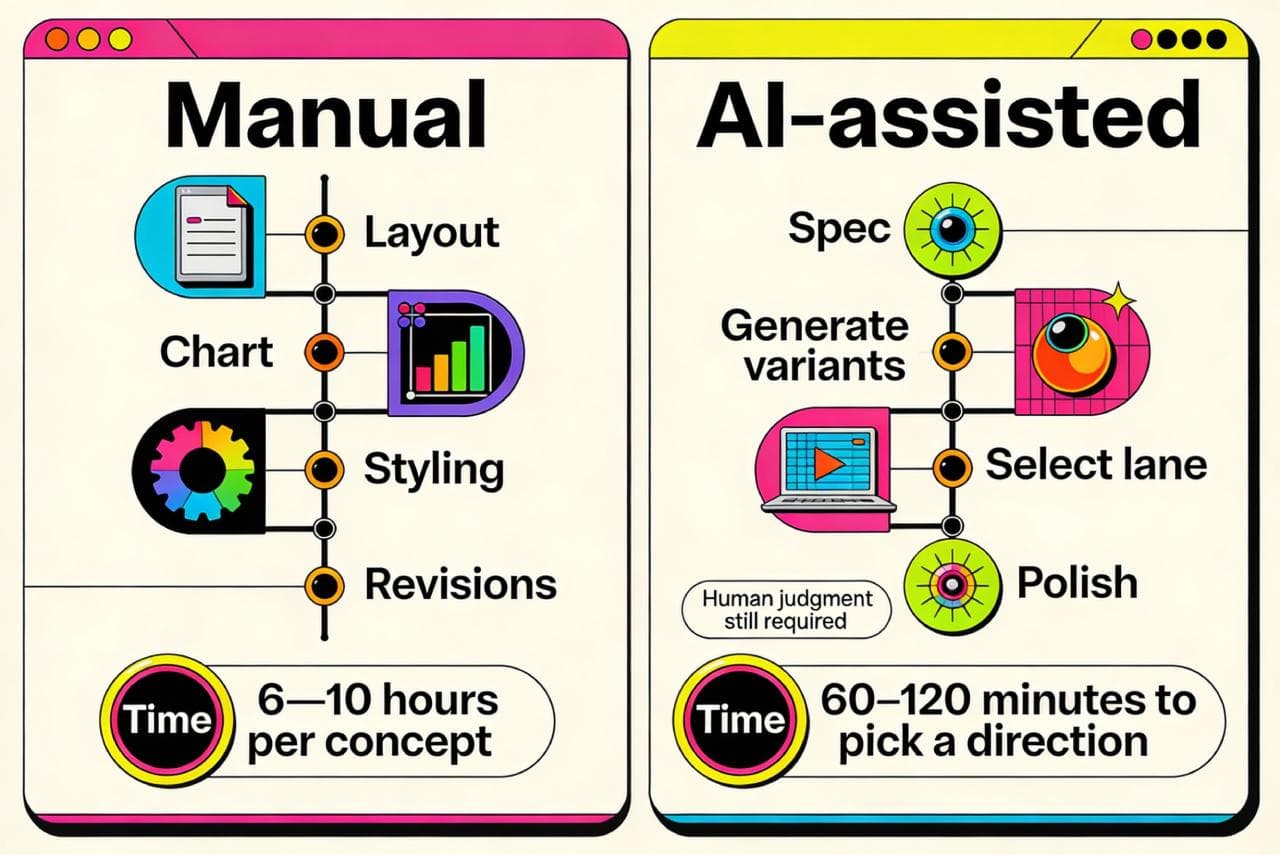 Manual

Layout

Chart

Styling

Revisions

Time

6—10 hours per concept

AI-assisted

Spec

Generate variants

Select lane

Polish

Human judgment still required

Time

60–120 minutes to pick a direction